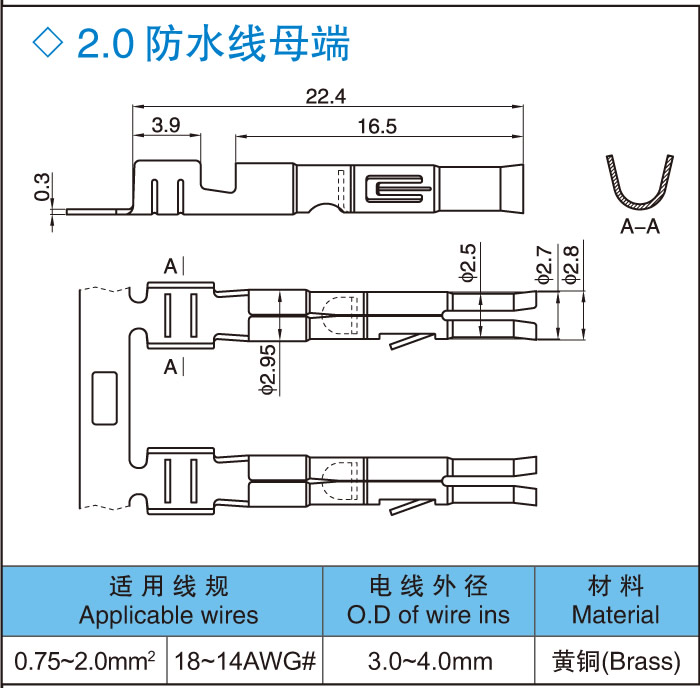 ◇ 2.0 防水线母端

22.4
3.9
16.5
0.3
A–A
A
A
ϕ2.5
ϕ2.7
ϕ2.8
ϕ2.95

| 适用线规 Applicable wires | | 电线外径 O.D of wire ins | 材料 Material |
|---|---|---|---|
| 0.75~2.0mm$^2$ | 18~14AWG# | 3.0~4.0mm | 黄铜(Brass) |